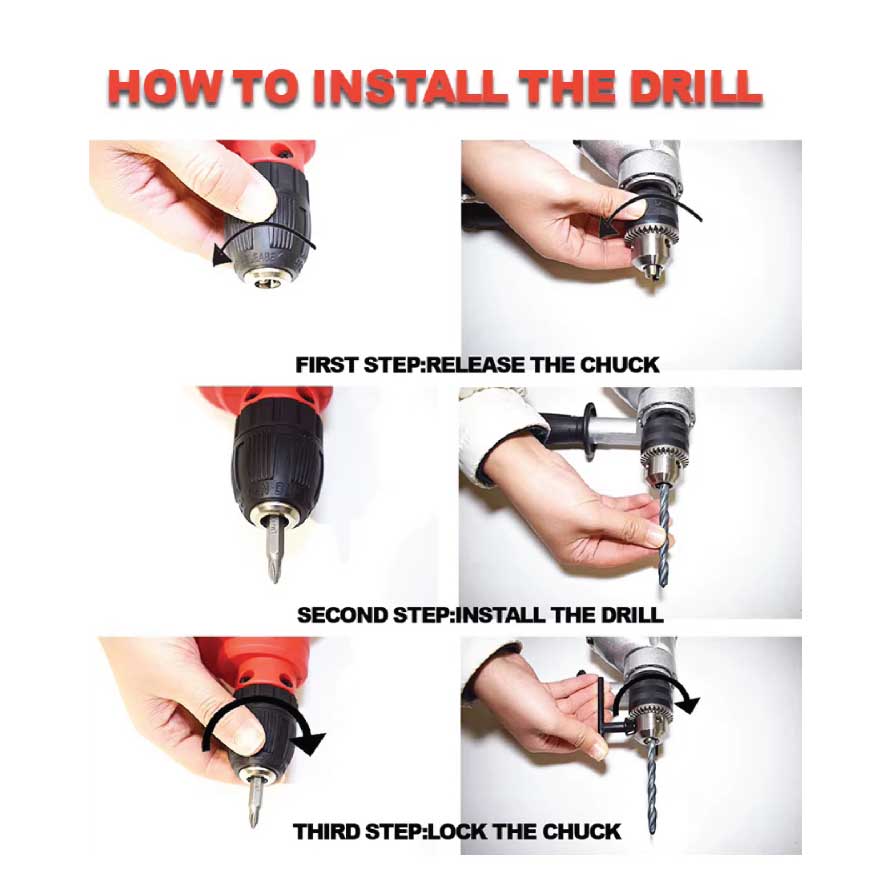 HOW TO INSTALL THE DRILL

FIRST STEP:RELEASE THE CHUCK

SECOND STEP:INSTALL THE DRILL

THIRD STEP:LOCK THE CHUCK