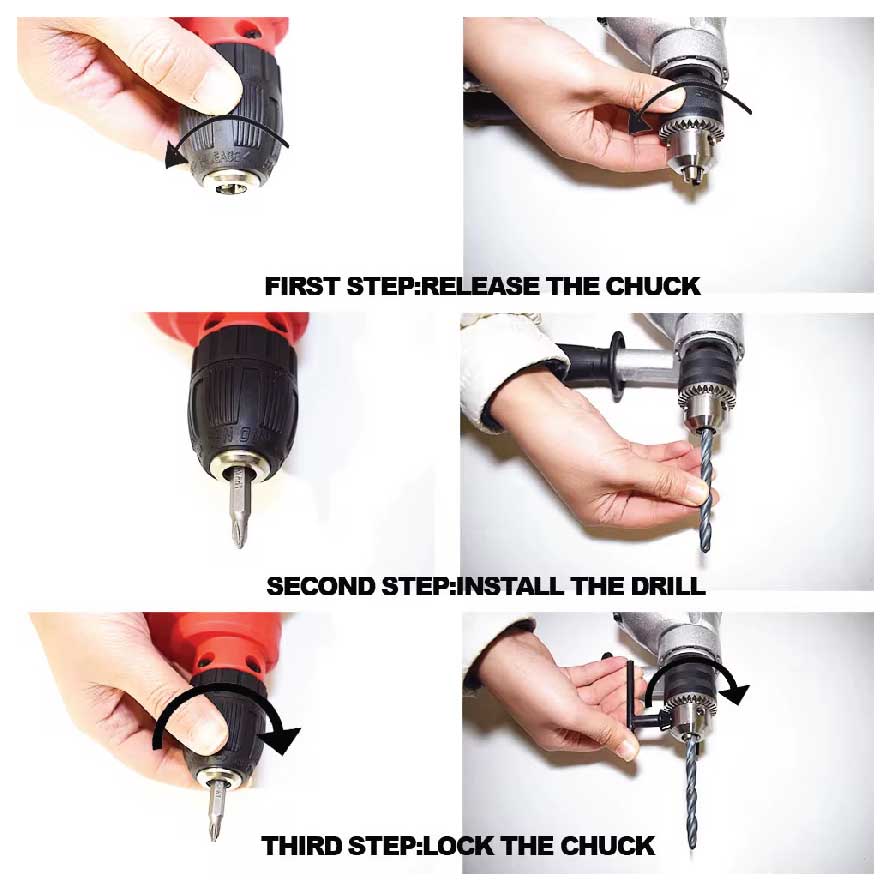 FIRST STEP:RELEASE THE CHUCK

SECOND STEP:INSTALL THE DRILL

THIRD STEP:LOCK THE CHUCK