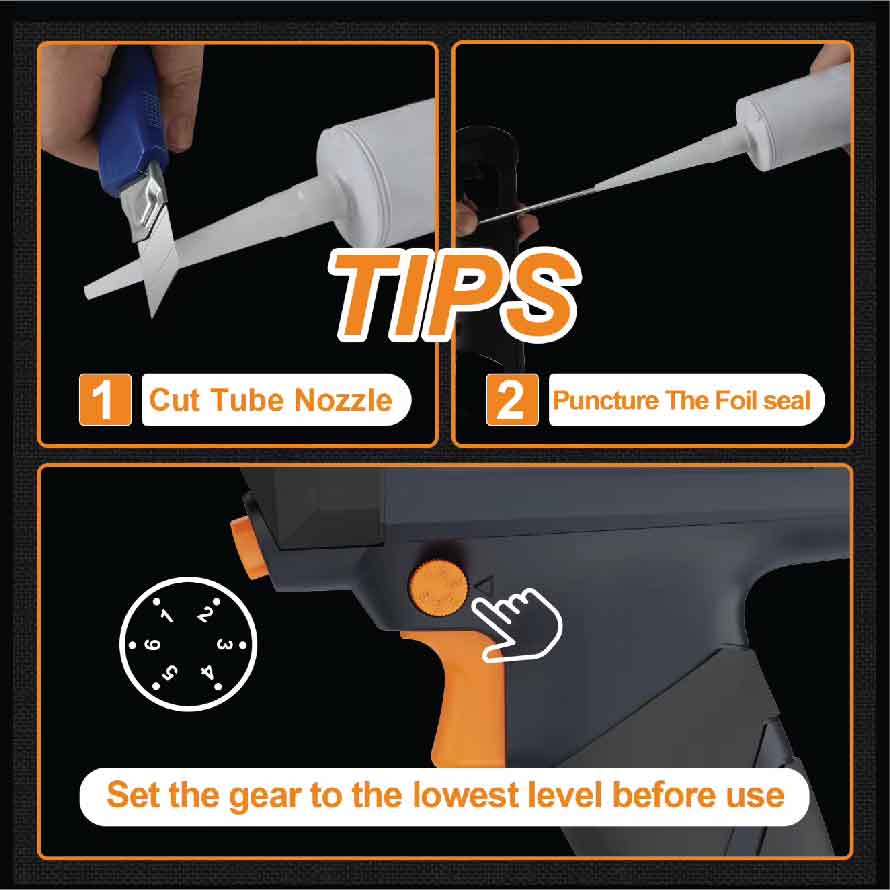 TIPS

1 Cut Tube Nozzle

2 Puncture The Foil seal

1 2 3 4 5 6

Set the gear to the lowest level before use